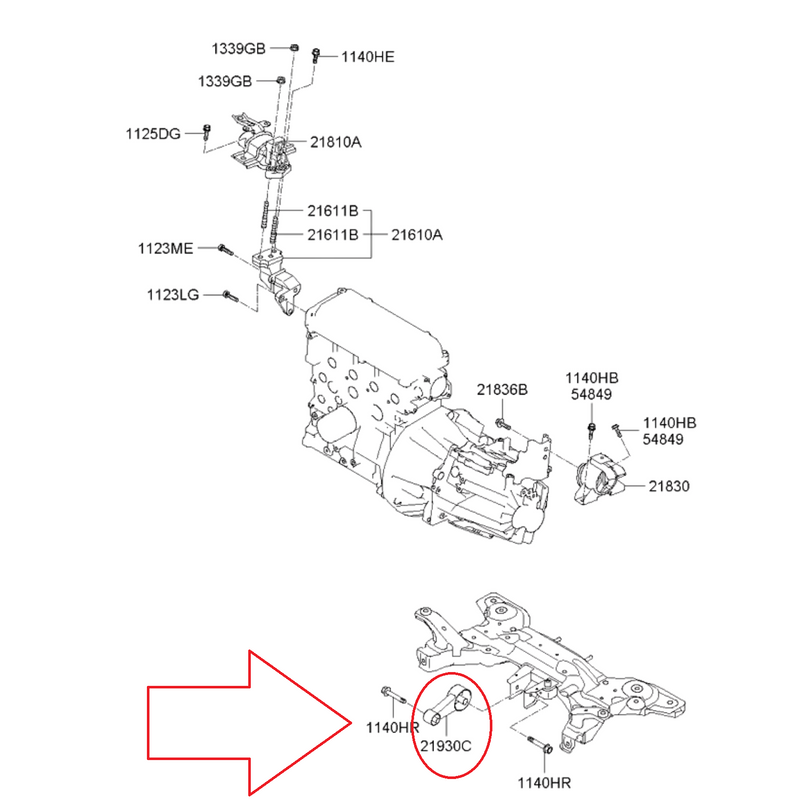 1339GB
1140HE
1339GB
1125DG
21810A
21611B
21611B
21610A
1123ME
1123LG
21836B
1140HB
54849
1140HB
54849
21830
1140HR
21930C
1140HR